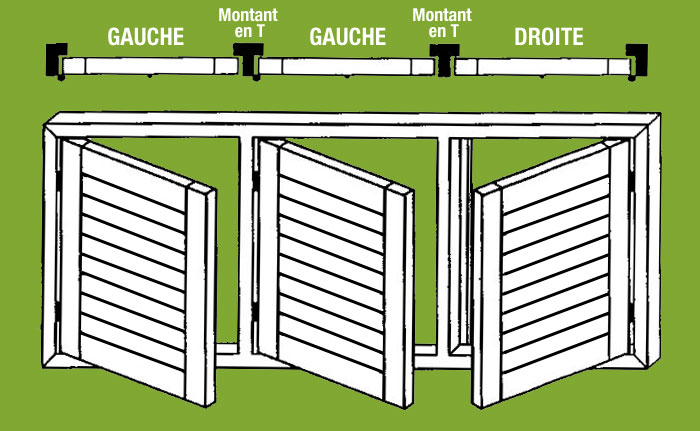 GAUCHE

Montant en T

GAUCHE

Montant en T

DROITE